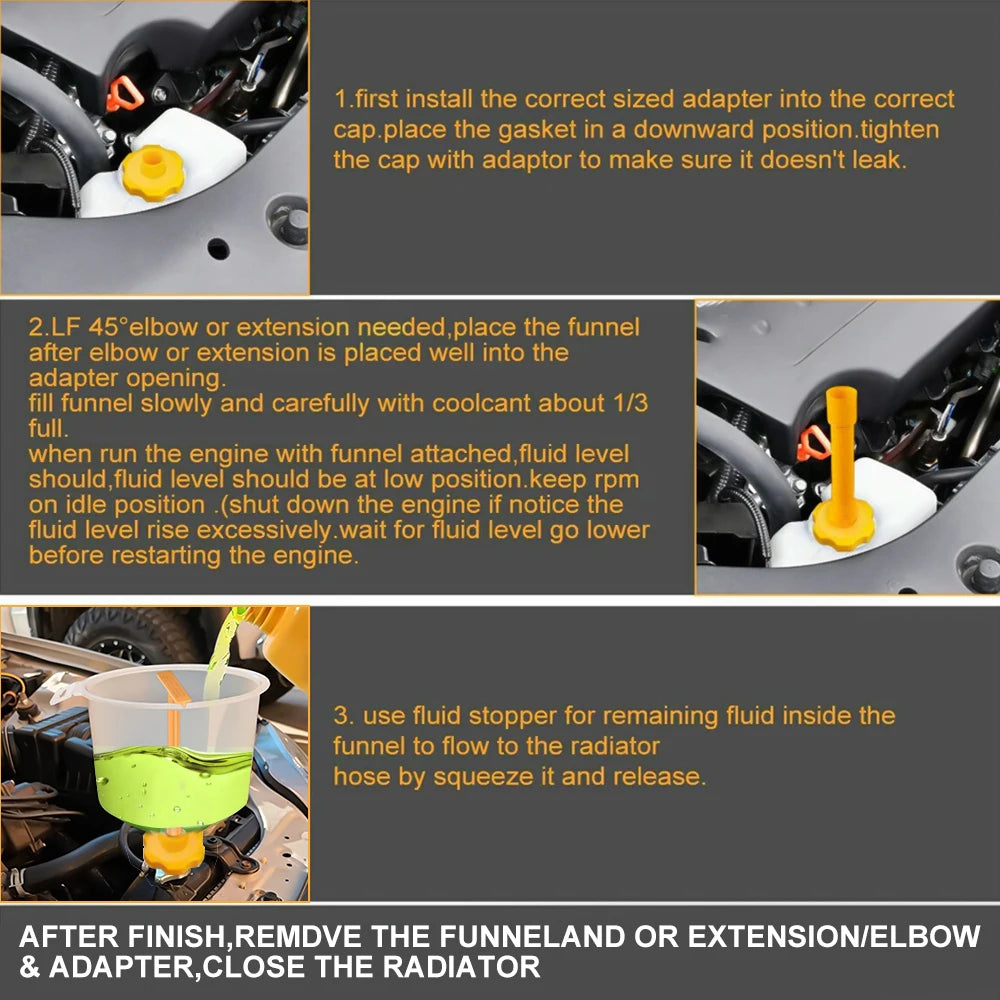 1.first install the correct sized adapter into the correct cap.place the gasket in a downward position.tighten the cap with adaptor to make sure it doesn't leak.

2.LF 45°elbow or extension needed,place the funnel after elbow or extension is placed well into the adapter opening.
fill funnel slowly and carefully with coolcant about 1/3 full.
when run the engine with funnel attached,fluid level should,fluid level should be at low position.keep rpm on idle position .(shut down the engine if notice the fluid level rise excessively.wait for fluid level go lower before restarting the engine.

3. use fluid stopper for remaining fluid inside the funnel to flow to the radiator hose by squeeze it and release.

AFTER FINISH,REMDVE THE FUNNELAND OR EXTENSION/ELBOW & ADAPTER,CLOSE THE RADIATOR